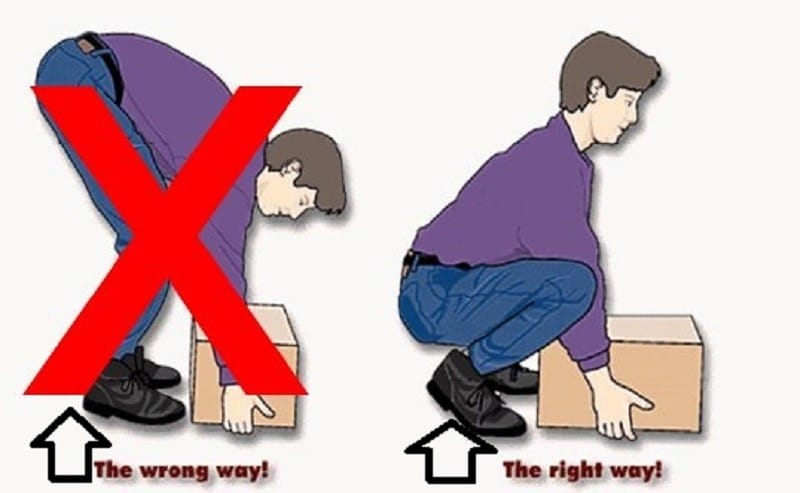 The wrong way!

The right way!