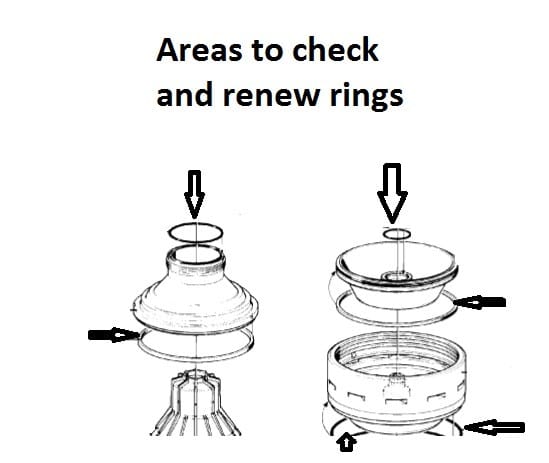 Areas to check
and renew rings